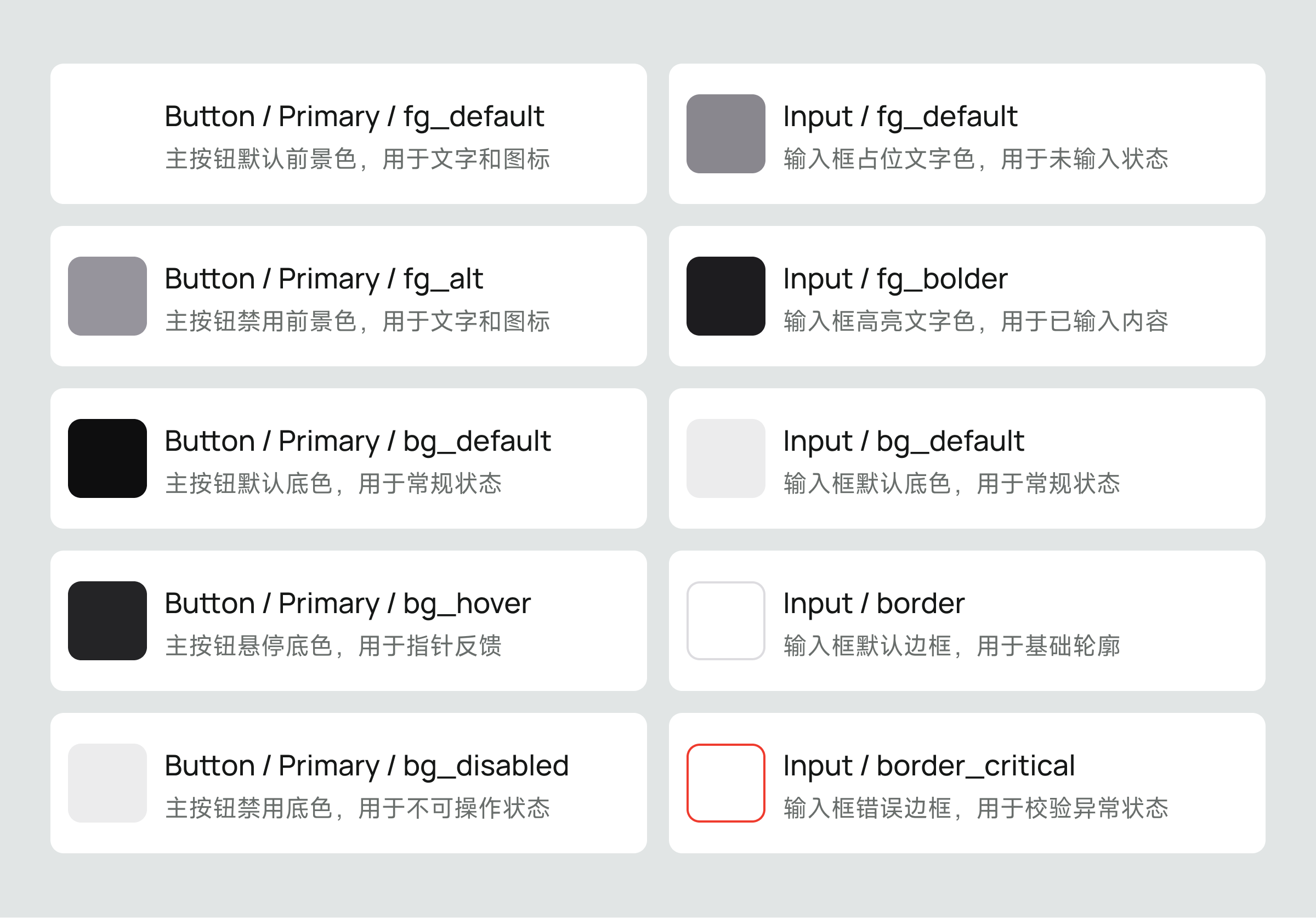 Button / Primary / fg_default
主按钮默认前景色，用于文字和图标

Button / Primary / fg_alt
主按钮禁用前景色，用于文字和图标

Button / Primary / bg_default
主按钮默认底色，用于常规状态

Button / Primary / bg_hover
主按钮悬停底色，用于指针反馈

Button / Primary / bg_disabled
主按钮禁用底色，用于不可操作状态

Input / fg_default
输入框占位文字色，用于未输入状态

Input / fg_bolder
输入框高亮文字色，用于已输入内容

Input / bg_default
输入框默认底色，用于常规状态

Input / border
输入框默认边框，用于基础轮廓

Input / border_critical
输入框错误边框，用于校验异常状态